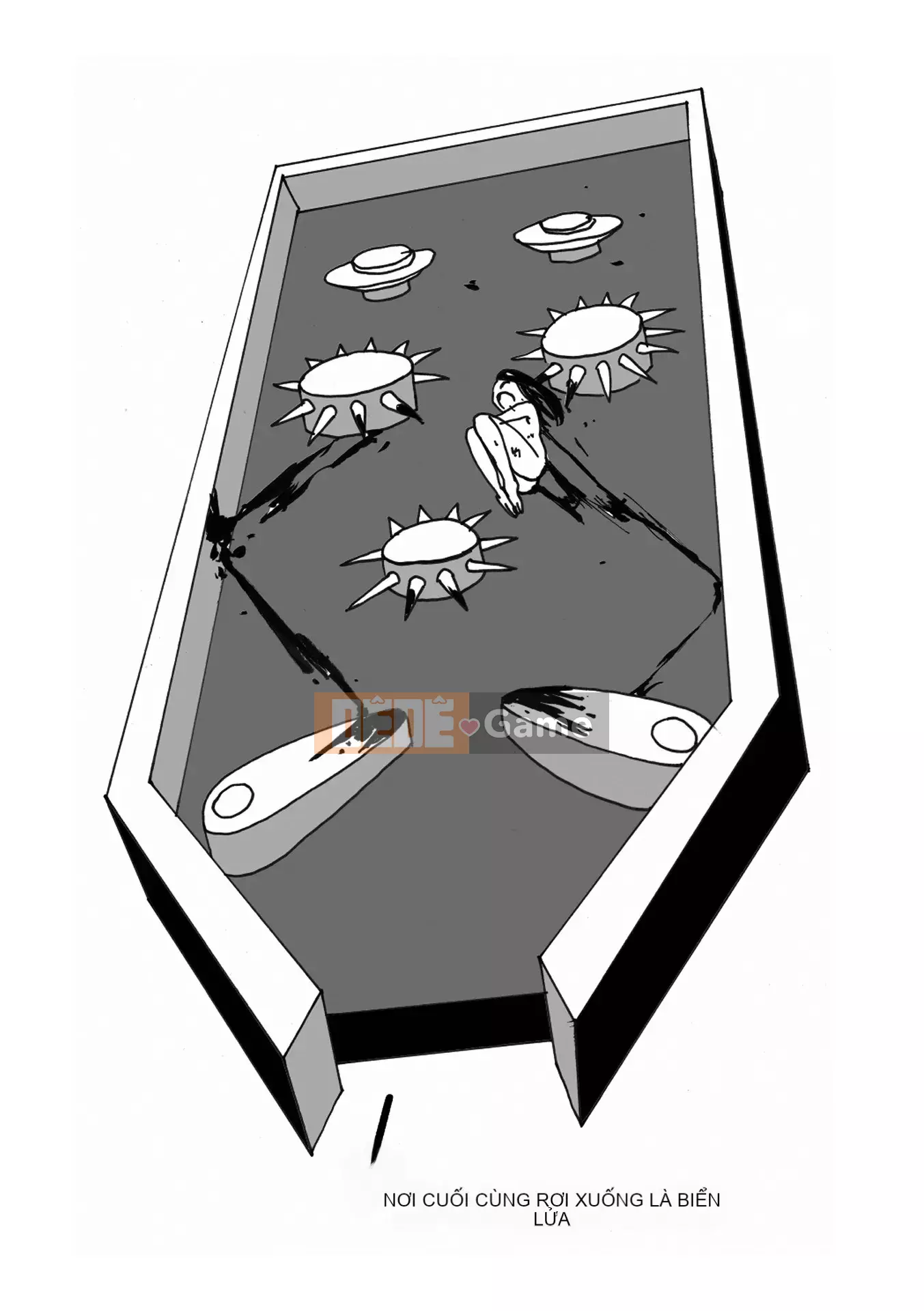 MÊ ĐÊ Game

NƠI CUỐI CÙNG RƠI XUỐNG LÀ BIỂN LỬA